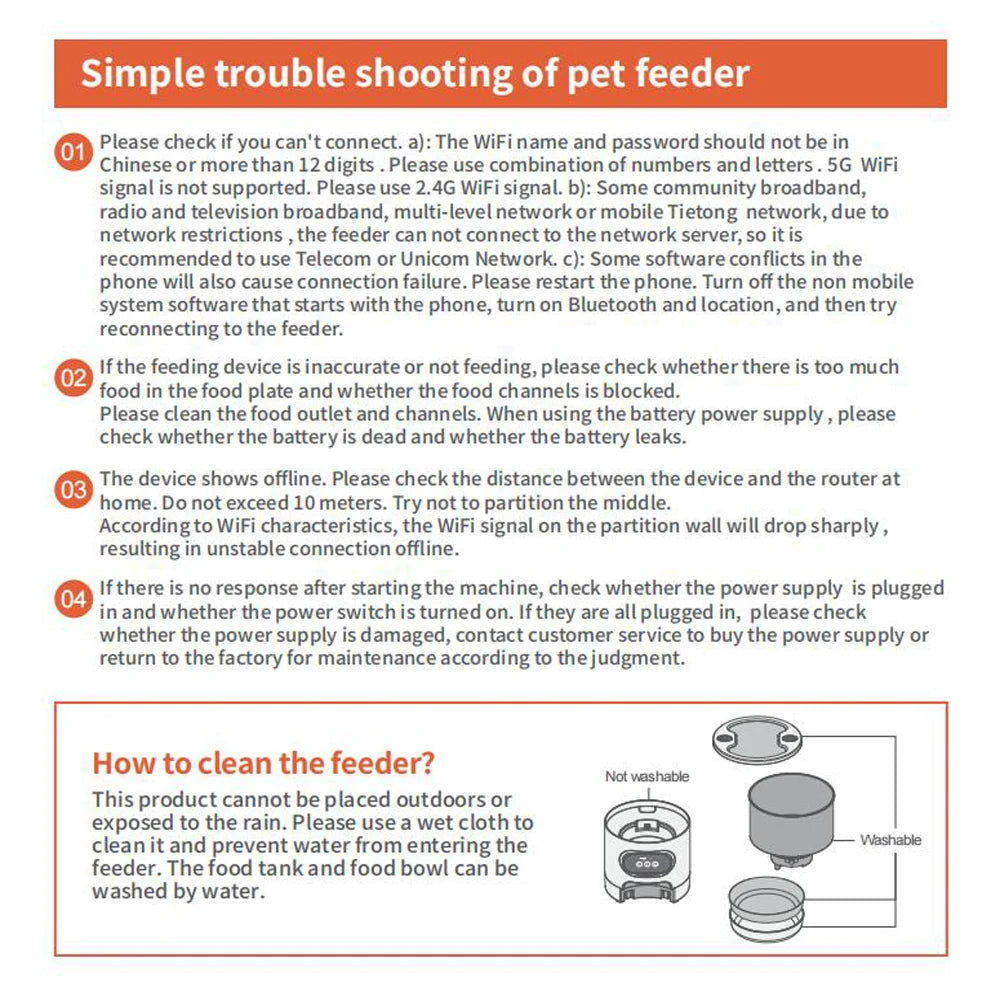 Simple trouble shooting of pet feeder

01 Please check if you can't connect. a): The WiFi name and password should not be in Chinese or more than 12 digits . Please use combination of numbers and letters . 5G WiFi signal is not supported. Please use 2.4G WiFi signal. b): Some community broadband, radio and television broadband, multi-level network or mobile Tietong network, due to network restrictions , the feeder can not connect to the network server, so it is recommended to use Telecom or Unicom Network. c): Some software conflicts in the phone will also cause connection failure. Please restart the phone. Turn off the non mobile system software that starts with the phone, turn on Bluetooth and location, and then try reconnecting to the feeder.

02 If the feeding device is inaccurate or not feeding, please check whether there is too much food in the food plate and whether the food channels is blocked.
Please clean the food outlet and channels. When using the battery power supply , please check whether the battery is dead and whether the battery leaks.

03 The device shows offline. Please check the distance between the device and the router at home. Do not exceed 10 meters. Try not to partition the middle.
According to WiFi characteristics, the WiFi signal on the partition wall will drop sharply , resulting in unstable connection offline.

04 If there is no response after starting the machine, check whether the power supply is plugged in and whether the power switch is turned on. If they are all plugged in, please check whether the power supply is damaged, contact customer service to buy the power supply or return to the factory for maintenance according to the judgment.

How to clean the feeder?
This product cannot be placed outdoors or exposed to the rain. Please use a wet cloth to clean it and prevent water from entering the feeder. The food tank and food bowl can be washed by water.

Not washable

Washable