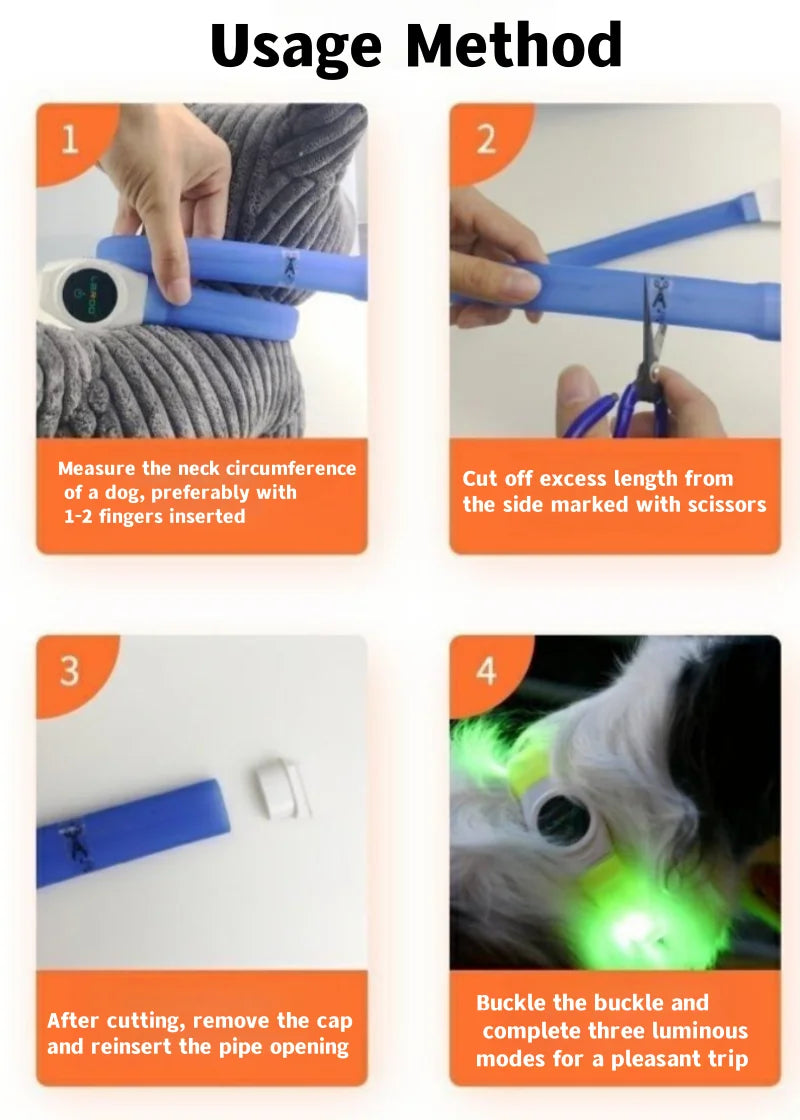 Usage Method

1

Measure the neck circumference of a dog, preferably with 1-2 fingers inserted

2

Cut off excess length from the side marked with scissors

3

After cutting, remove the cap and reinsert the pipe opening

4

Buckle the buckle and complete three luminous modes for a pleasant trip